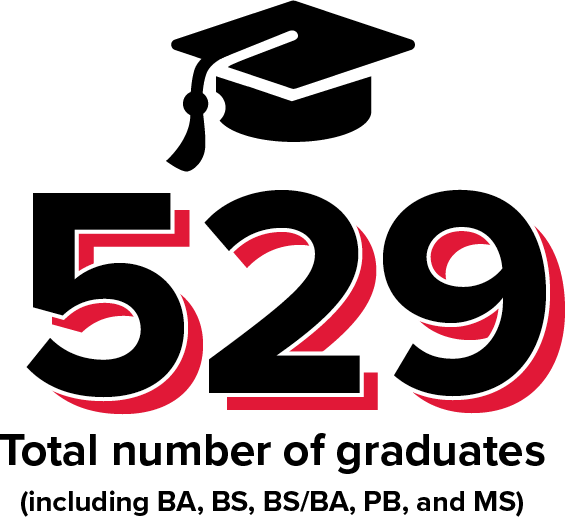 529

Total number of graduates

(including BA, BS, BS/BA, PB, and MS)